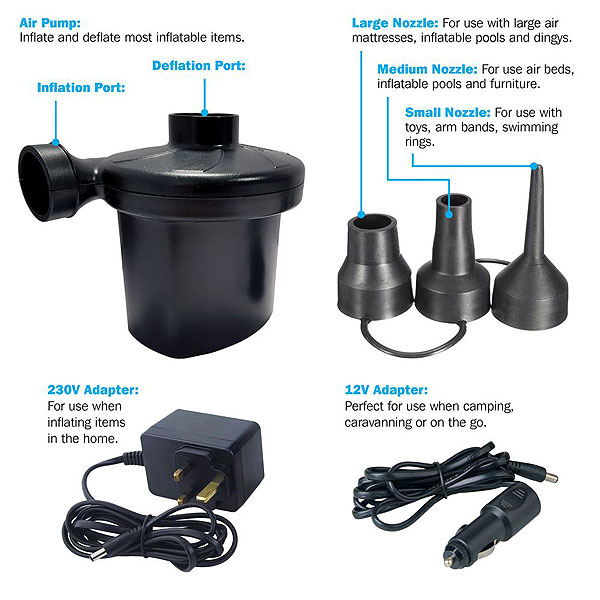 Air Pump:
Inflate and deflate most inflatable items.

Deflation Port:

Inflation Port:

Large Nozzle: For use with large air mattresses, inflatable pools and dingys.

Medium Nozzle: For use air beds, inflatable pools and furniture.

Small Nozzle: For use with toys, arm bands, swimming rings.

230V Adapter:
For use when inflating items in the home.

12V Adapter:
Perfect for use when camping, caravanning or on the go.